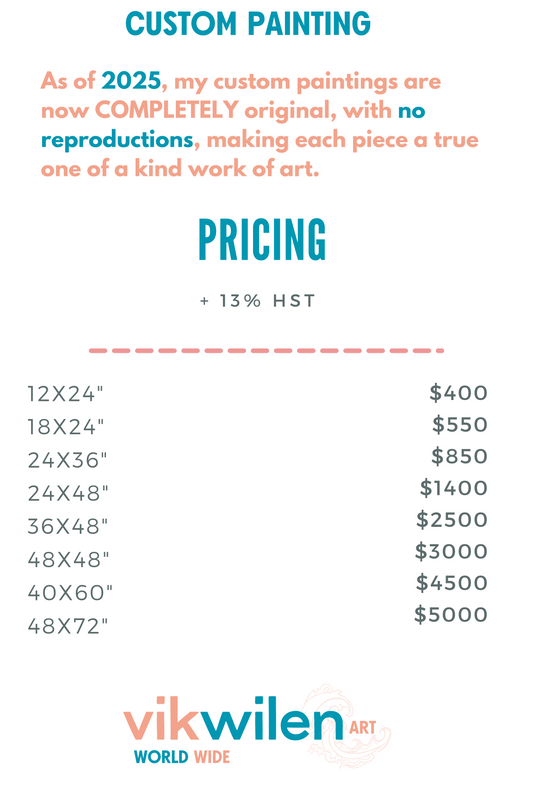 CUSTOM PAINTING

As of 2025, my custom paintings are now COMPLETELY original, with no reproductions, making each piece a true one of a kind work of art.

PRICING

+ 13% HST

12X24" $400
18X24" $550
24X36" $850
24X48" $1400
36X48" $2500
48X48" $3000
40X60" $4500
48X72" $5000

vikwilen ART
WORLD WIDE